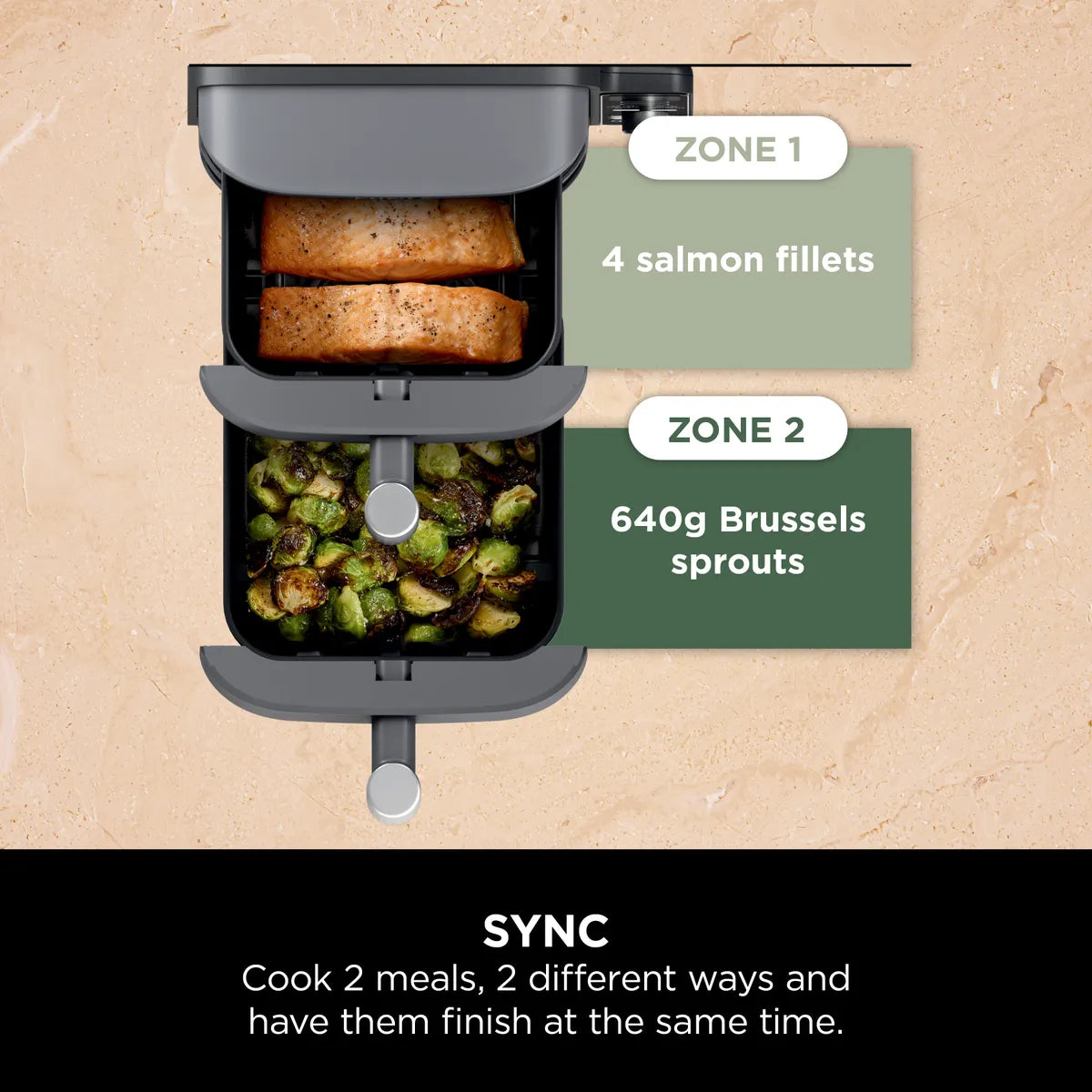 ZONE 1

4 salmon fillets

ZONE 2

640g Brussels sprouts

SYNC

Cook 2 meals, 2 different ways and have them finish at the same time.