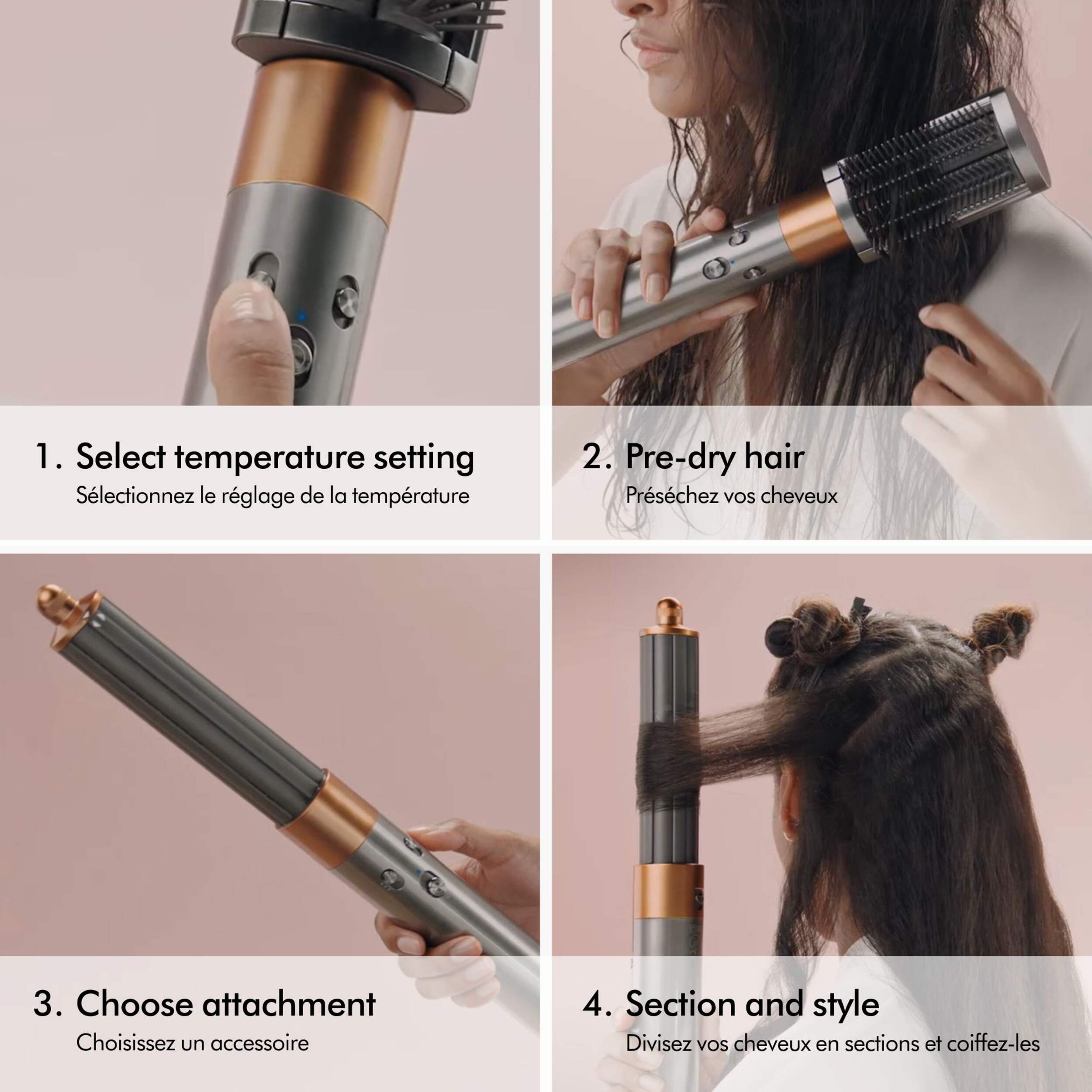 1. Select temperature setting
Sélectionnez le réglage de la température

2. Pre-dry hair
Préséchez vos cheveux

3. Choose attachment
Choisissez un accessoire

4. Section and style
Divisez vos cheveux en sections et coiffez-les