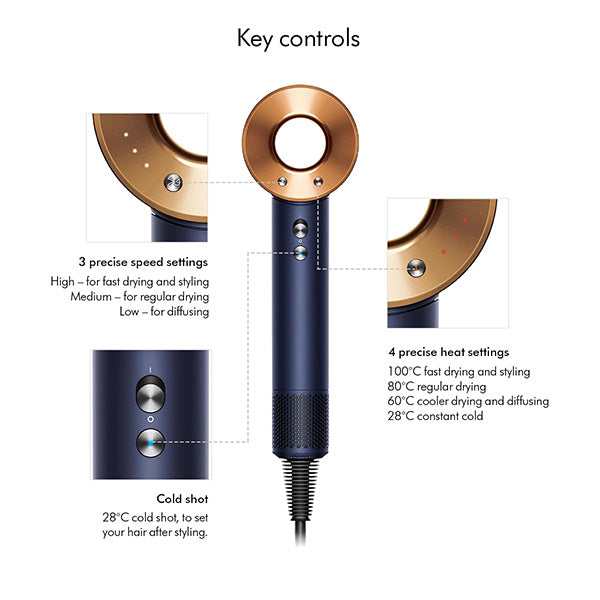 Key controls

3 precise speed settings
High – for fast drying and styling
Medium – for regular drying
Low – for diffusing

Cold shot
28°C cold shot, to set your hair after styling.

4 precise heat settings
100°C fast drying and styling
80°C regular drying
60°C cooler drying and diffusing
28°C constant cold